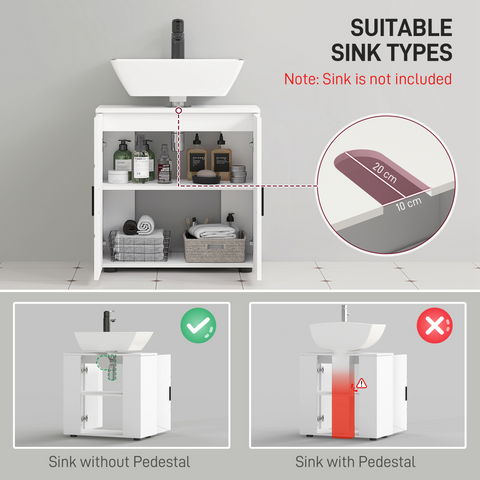 SUITABLE SINK TYPES

Note: Sink is not included

20 cm

10 cm

Sink without Pedestal

Sink with Pedestal