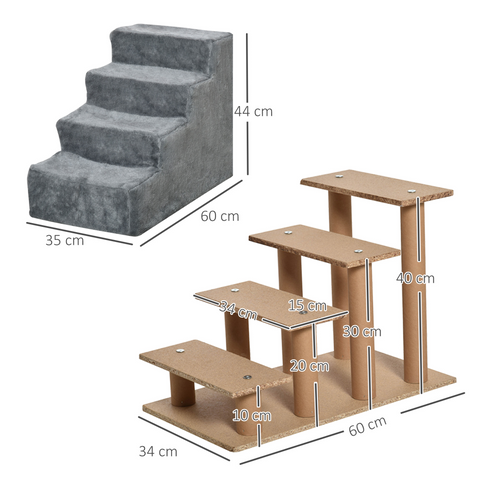 44 cm
60 cm
35 cm
40 cm
34 cm
15 cm
30 cm
20 cm
10 cm
60 cm
34 cm