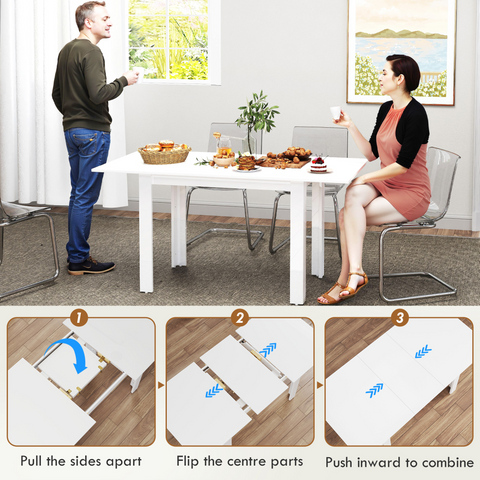 1
2
3

Pull the sides apart

Flip the centre parts

Push inward to combine