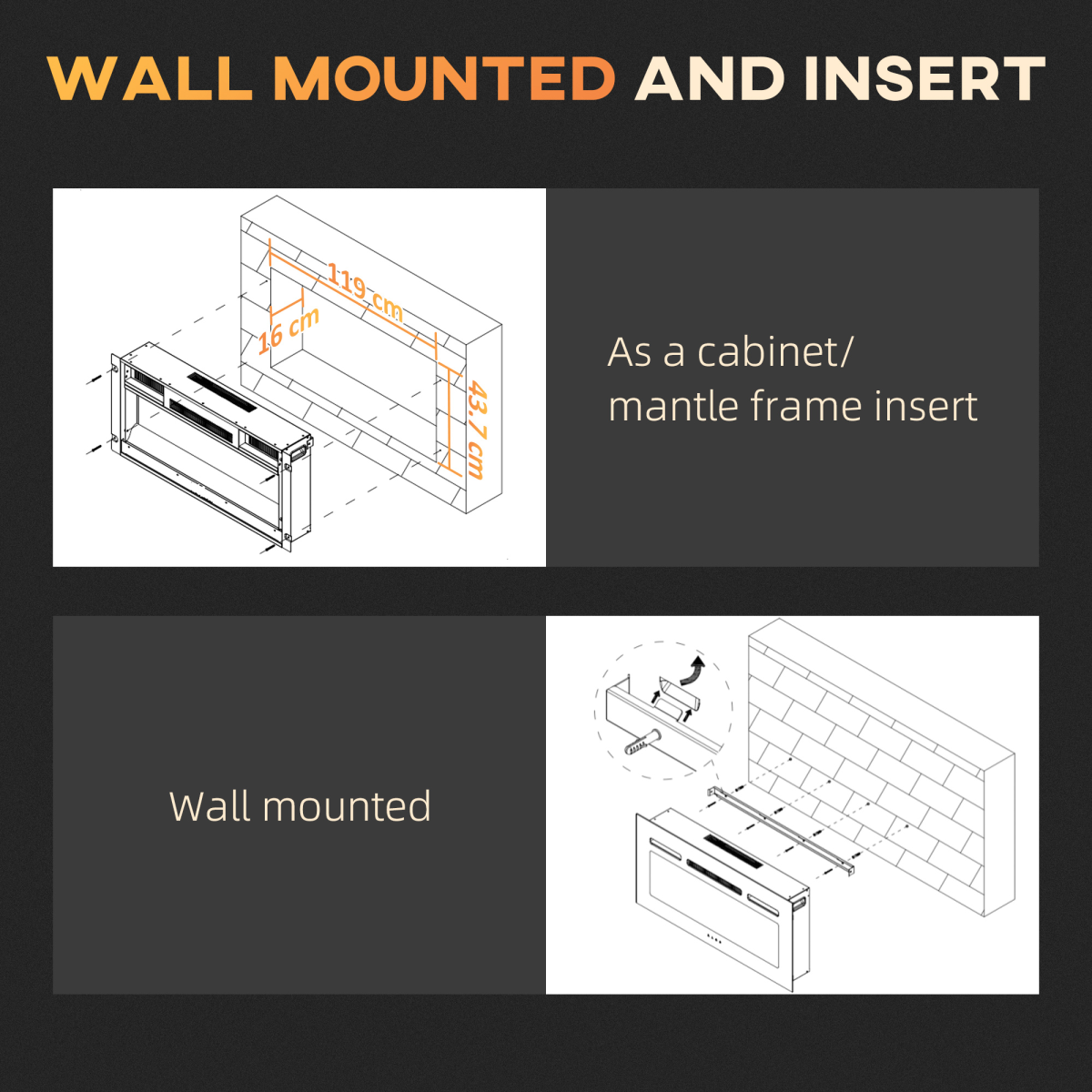 WALL MOUNTED AND INSERT

119 cm

16 cm

43.7 cm

As a cabinet/ mantle frame insert

Wall mounted